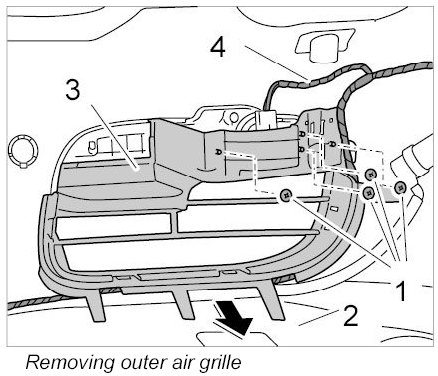 4

3

1

2

Removing outer air grille