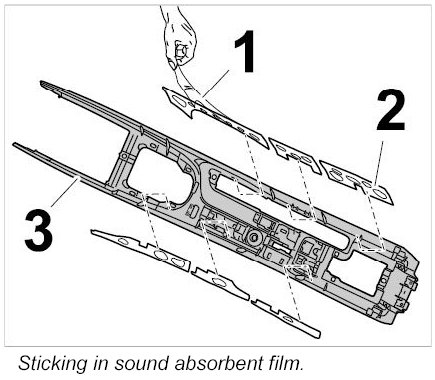 1

2

3

Sticking in sound absorbent film.