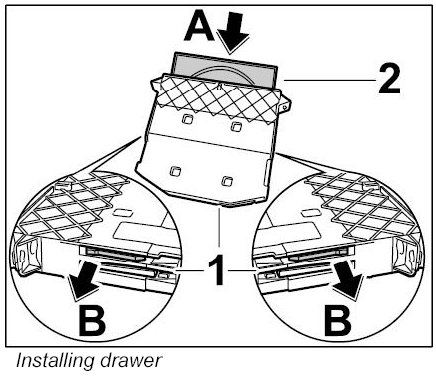 A

2

1

B

B

Installing drawer