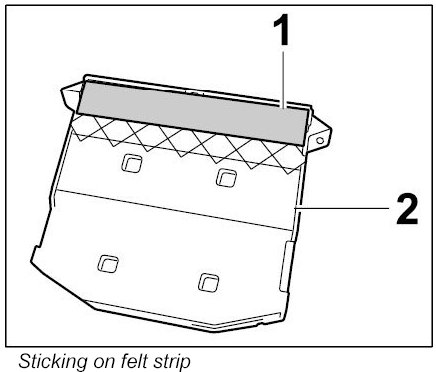 1

2

Sticking on felt strip