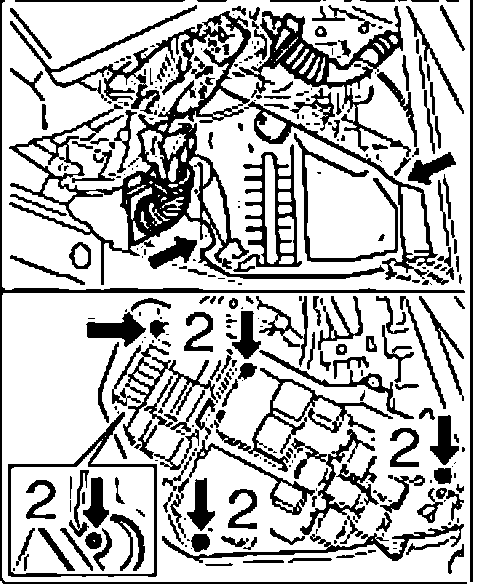 2
2
2
2