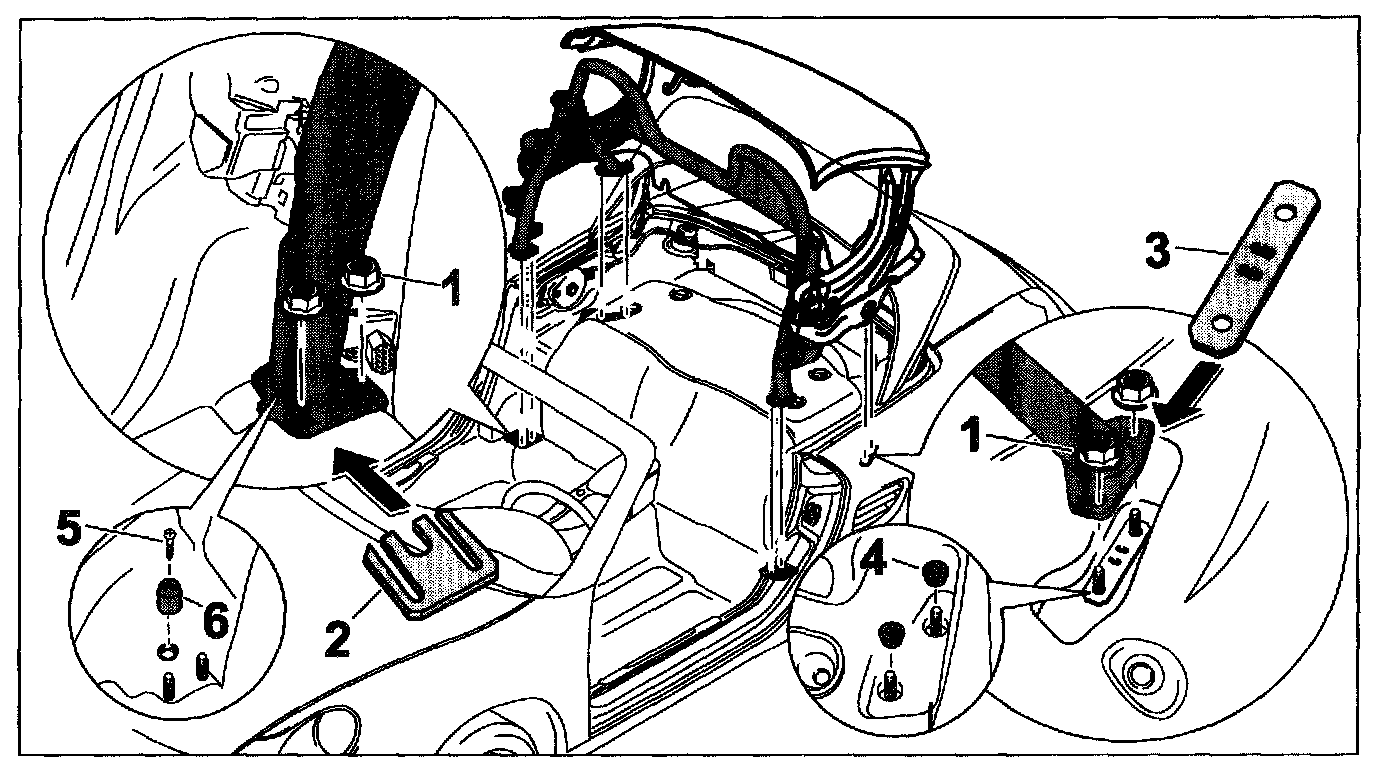 1
3
1
5
6
2
4