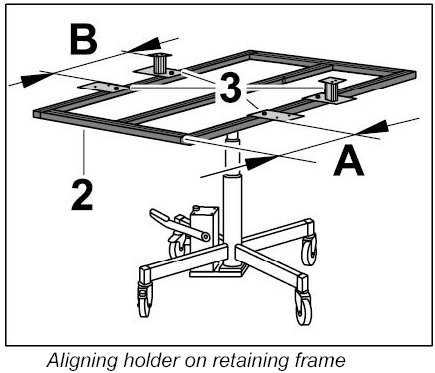 B
3
A
2

Aligning holder on retaining frame