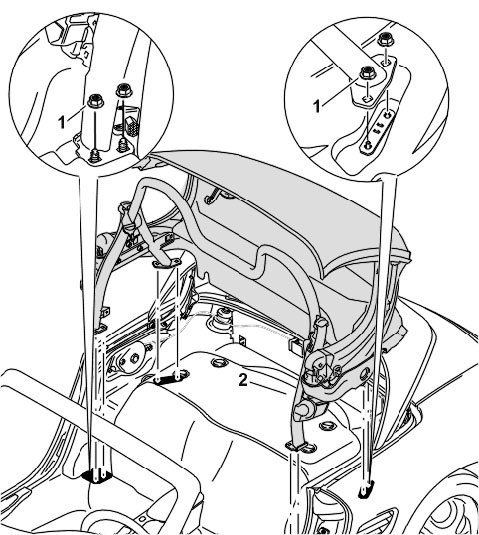 1
1
2