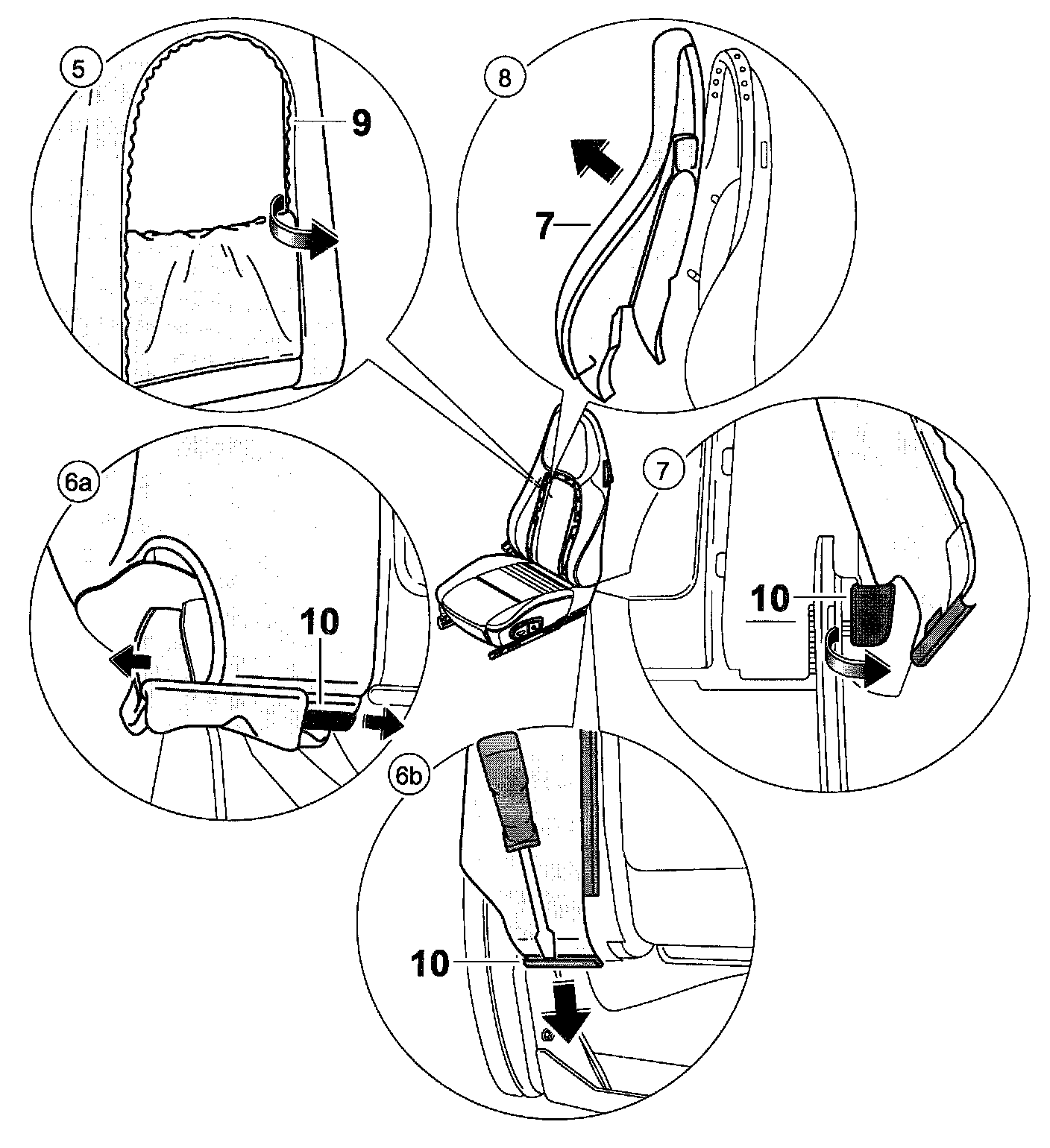 5
9
8
7
6a
10
7
10
6b
10