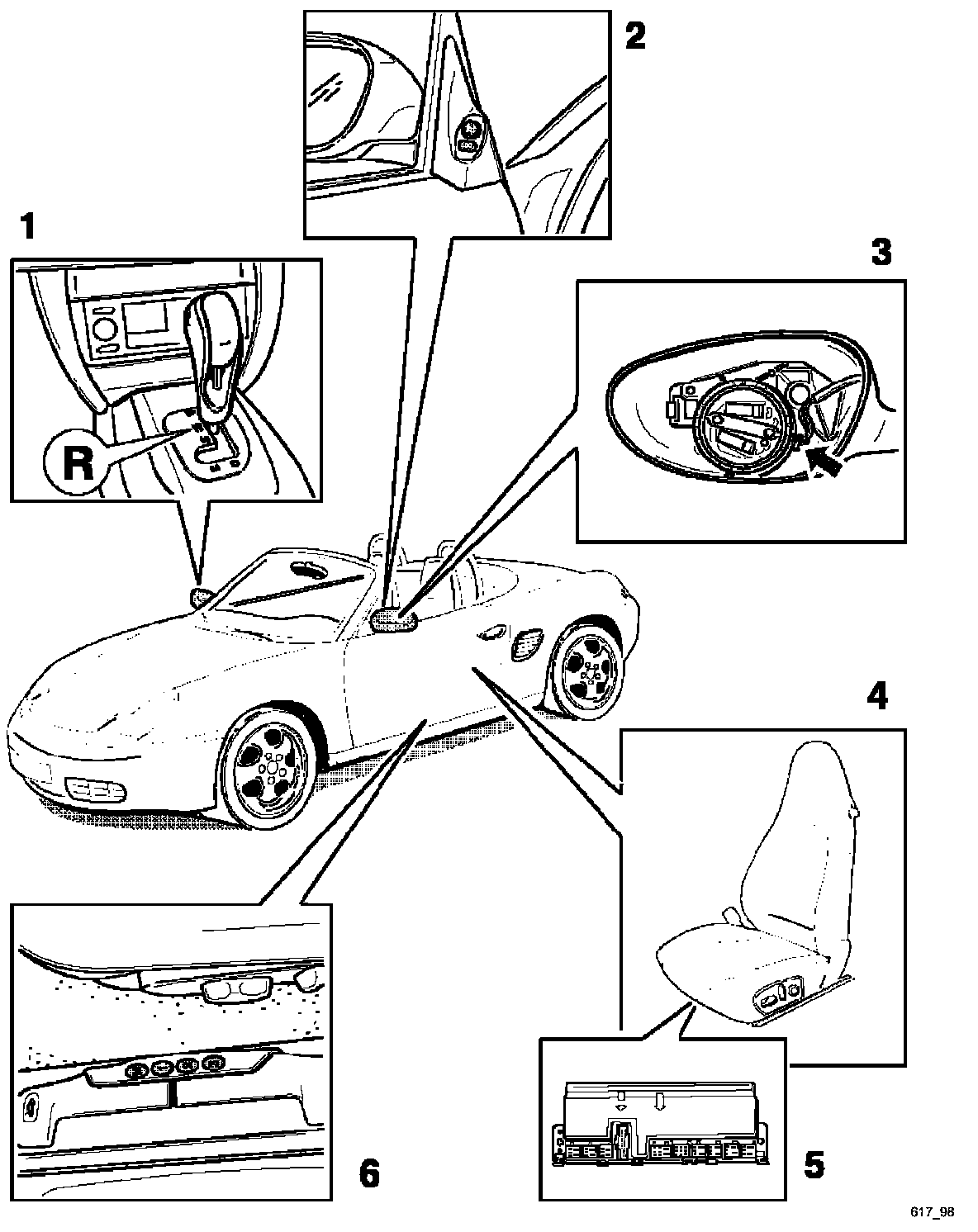 2

1

3

R

4

6

5

617_98