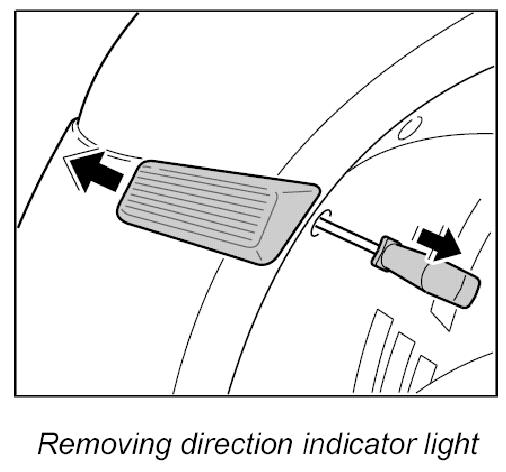 Removing direction indicator light