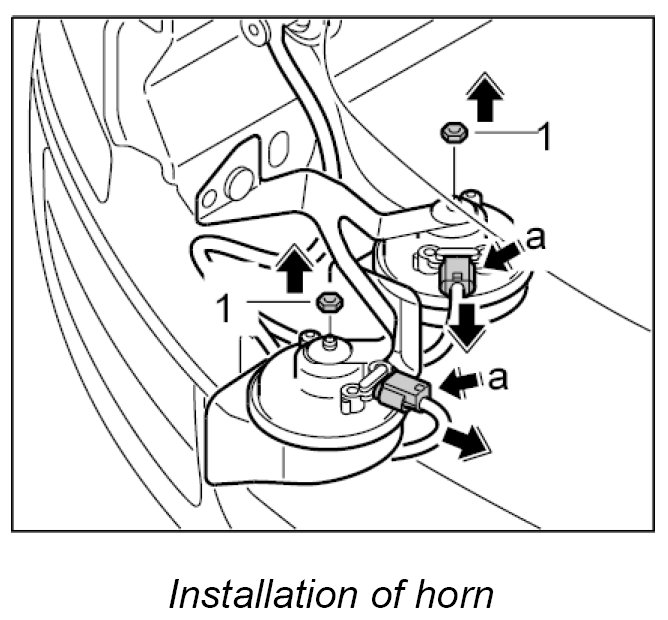 1

a

1

a

Installation of horn