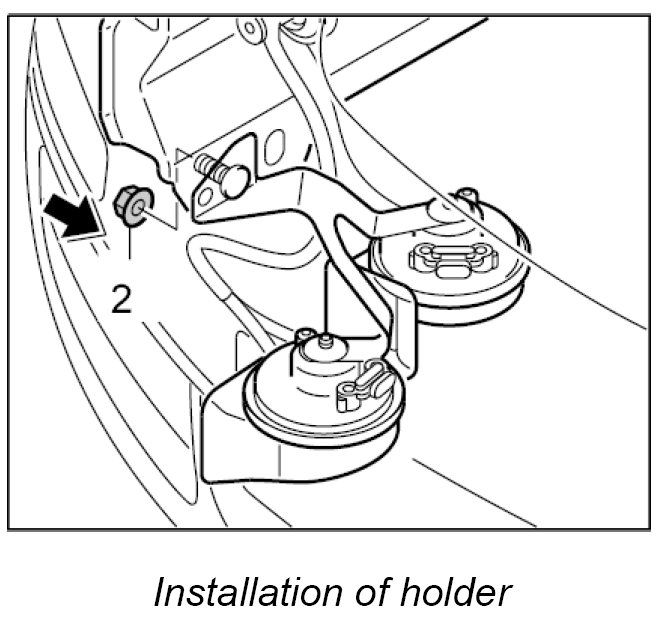 2

Installation of holder