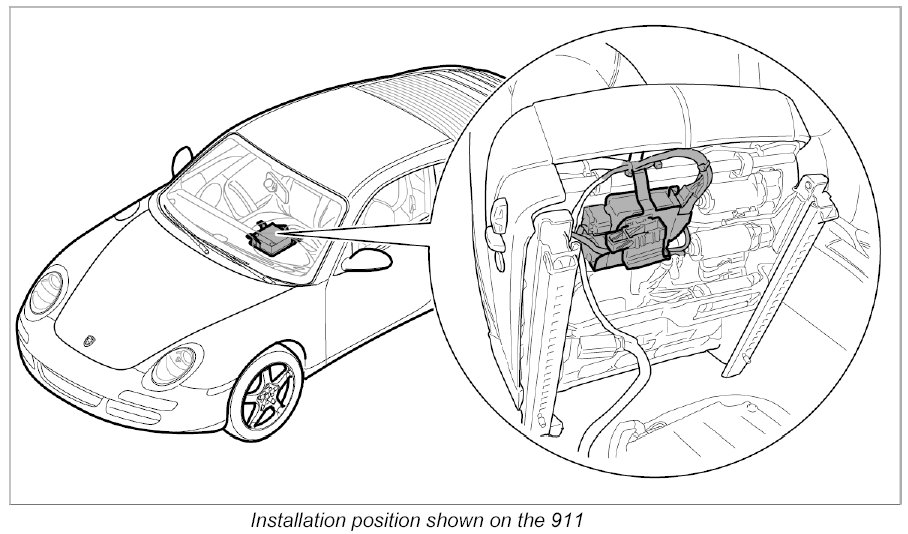 Installation position shown on the 911