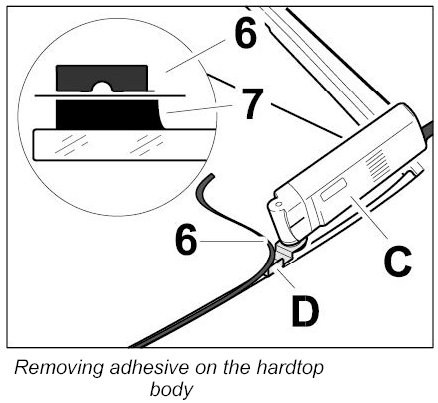 6
7
6
C
D

Removing adhesive on the hardtop body