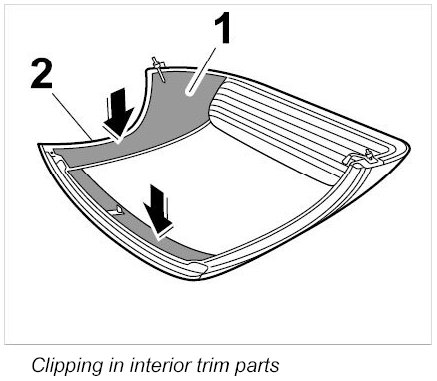 1
2
Clipping in interior trim parts