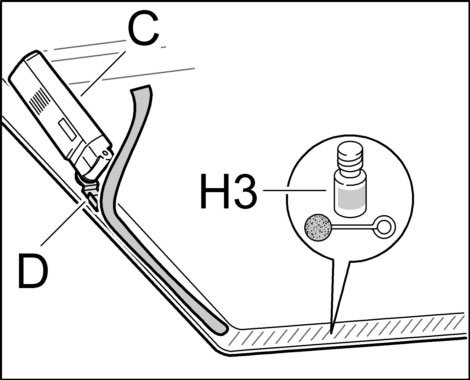 C

H3

D