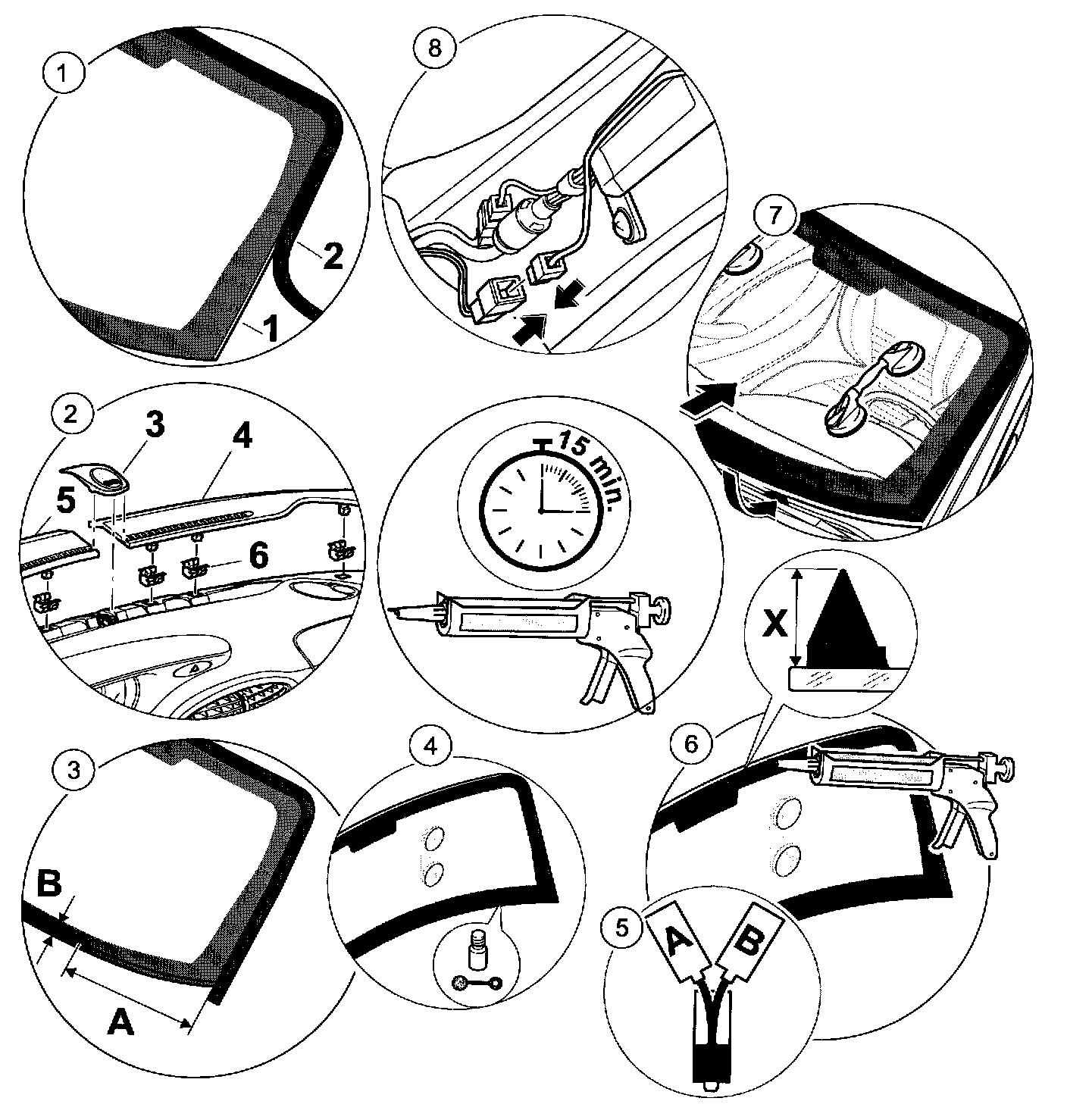 1
2
1
8
7
2
3
4
5
6
15 min.
X
3
B
A
4
6
5
A
B