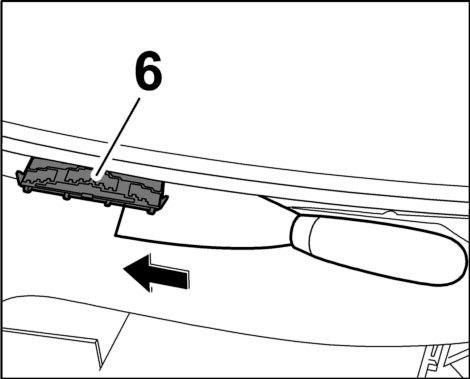 6