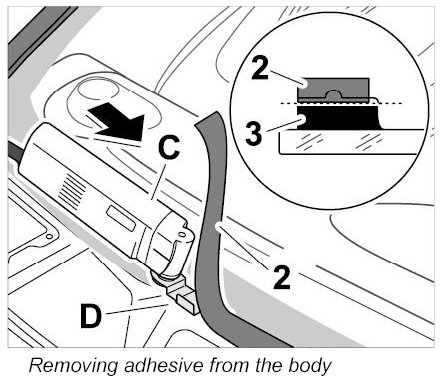 2
3
C
2
D
Removing adhesive from the body