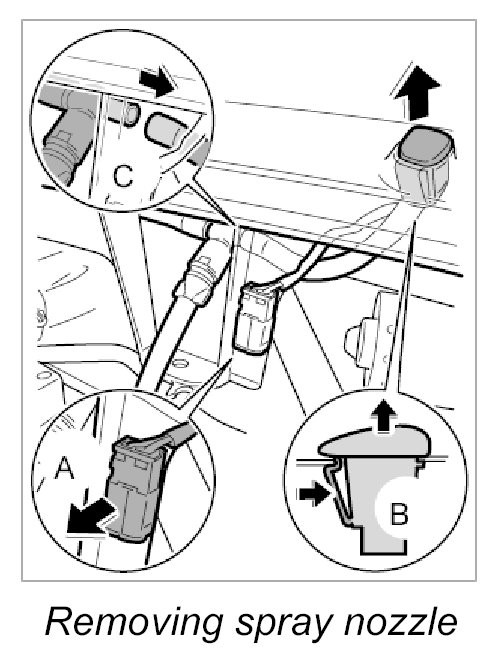 C

A

B

Removing spray nozzle