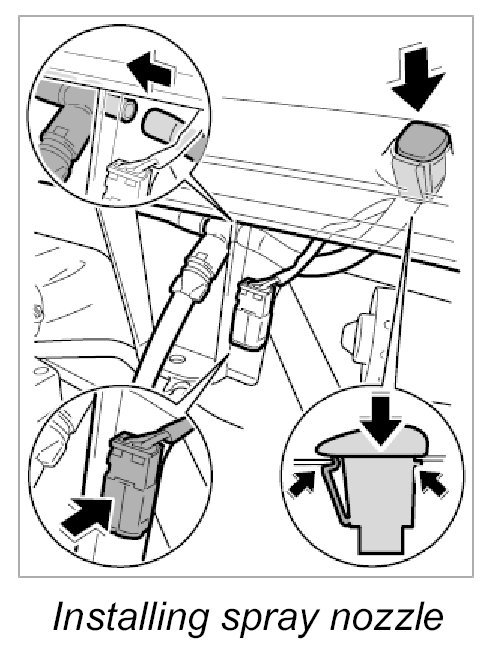 Installing spray nozzle