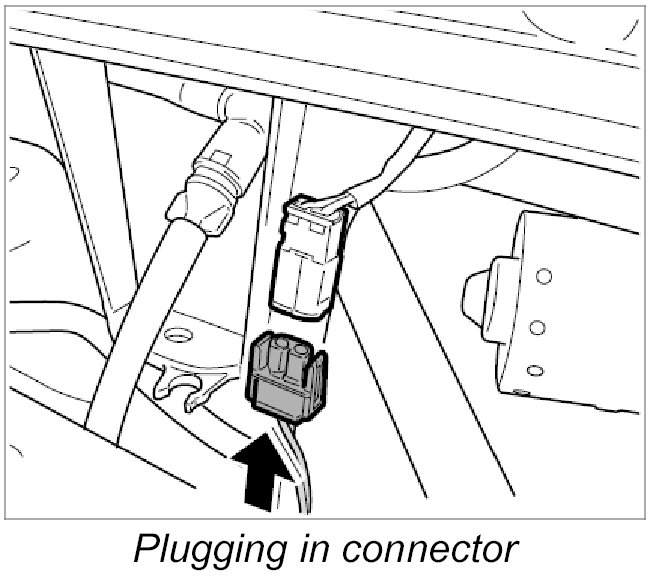 Plugging in connector