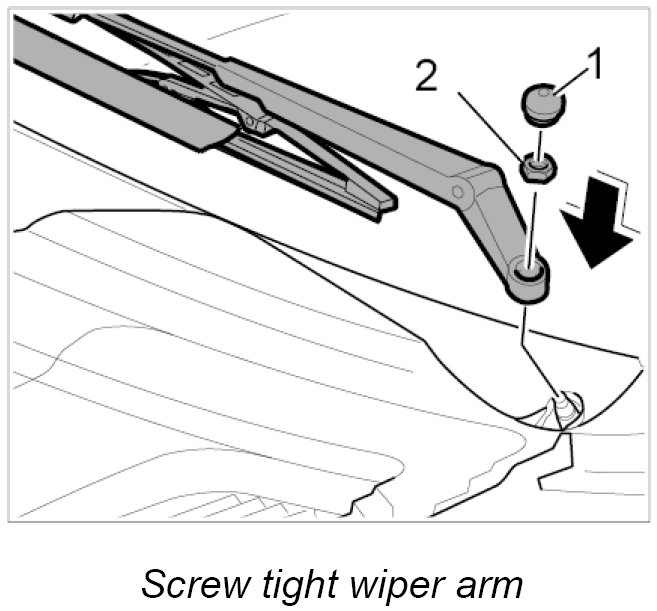 2
1

Screw tight wiper arm