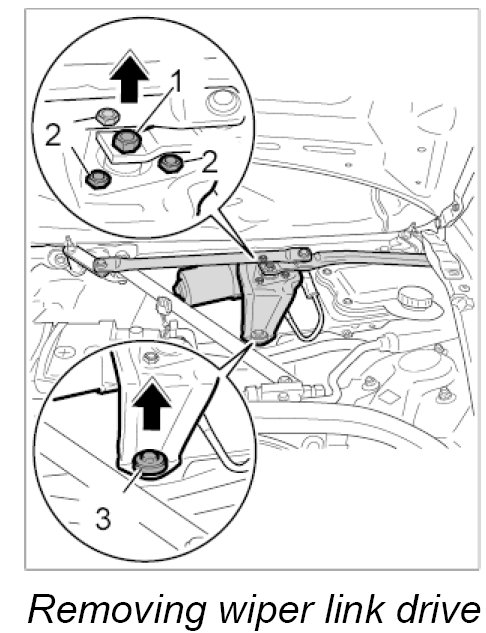 1
2
2
3
Removing wiper link drive