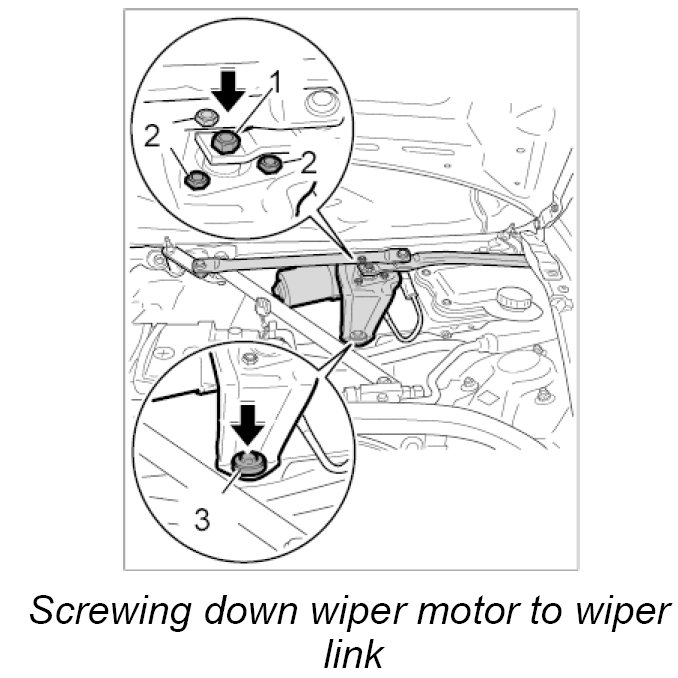 1
2
2
3

Screwing down wiper motor to wiper link