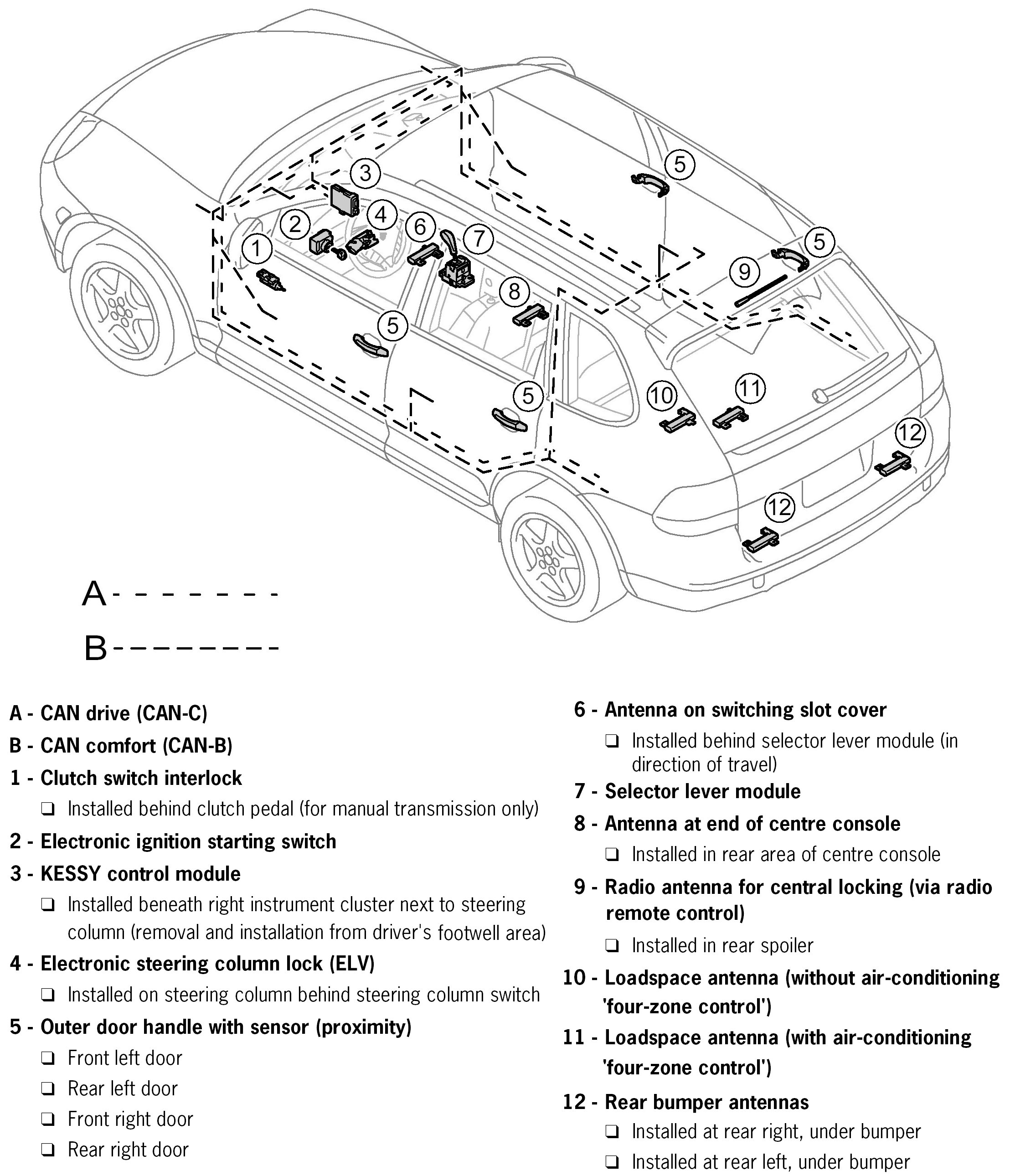 3
5
2
4
6
7
1
5
9
8
5
5
10
11
12
12

A
B

A - CAN drive (CAN-C)
B - CAN comfort (CAN-B)
1 - Clutch switch interlock
❑ Installed behind clutch pedal (for manual transmission only)
2 - Electronic ignition starting switch
3 - KESSY control module
❑ Installed beneath right instrument cluster next to steering column (removal and installation from driver's footwell area)
4 - Electronic steering column lock (ELV)
❑ Installed on steering column behind steering column switch
5 - Outer door handle with sensor (proximity)
❑ Front left door
❑ Rear left door
❑ Front right door
❑ Rear right door

6 - Antenna on switching slot cover
❑ Installed behind selector lever module (in direction of travel)
7 - Selector lever module
8 - Antenna at end of centre console
❑ Installed in rear area of centre console
9 - Radio antenna for central locking (via radio remote control)
❑ Installed in rear spoiler
10 - Loadspace antenna (without air-conditioning 'four-zone control')
11 - Loadspace antenna (with air-conditioning 'four-zone control')
12 - Rear bumper antennas
❑ Installed at rear right, under bumper
❑ Installed at rear left, under bumper