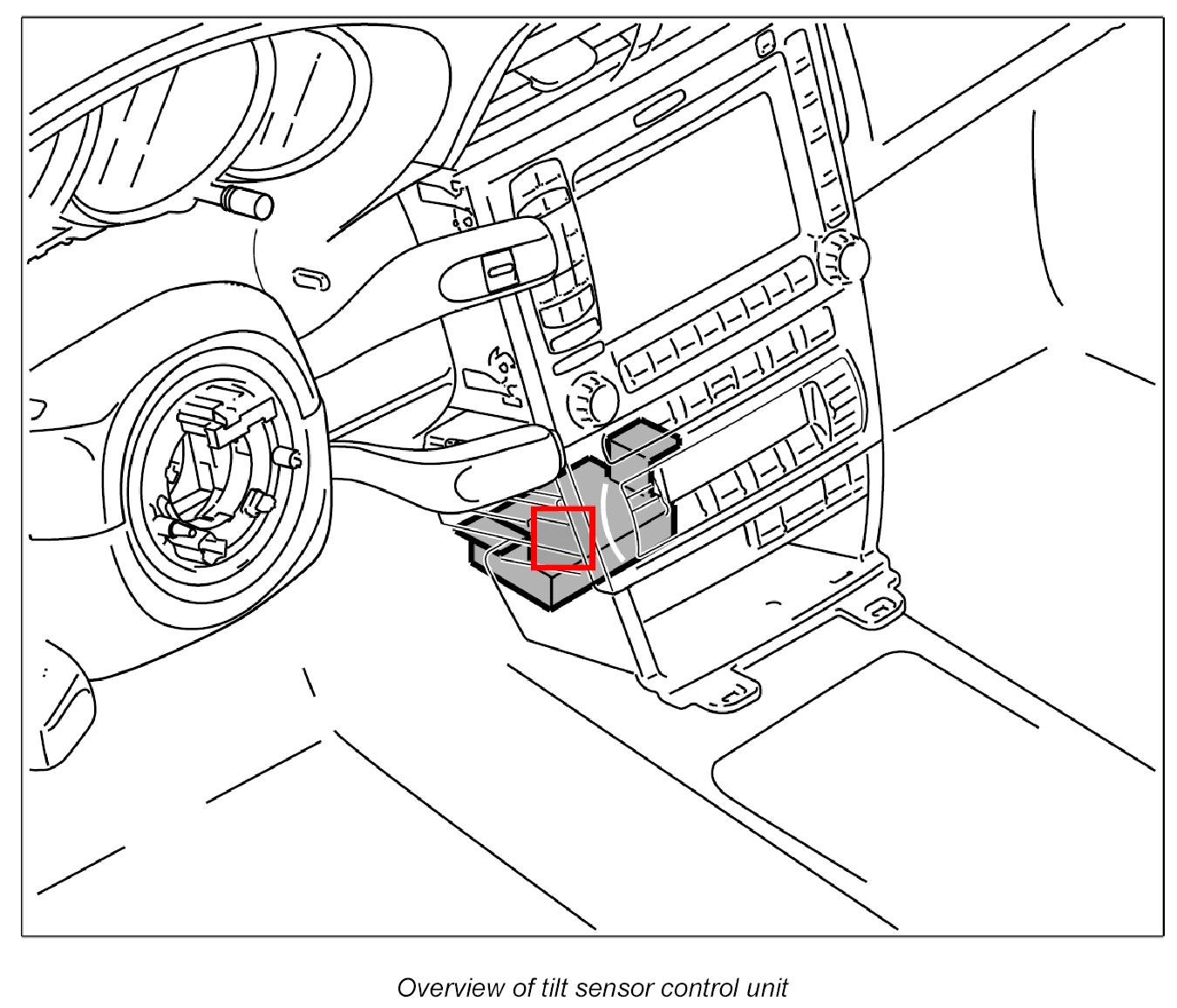 Overview of tilt sensor control unit