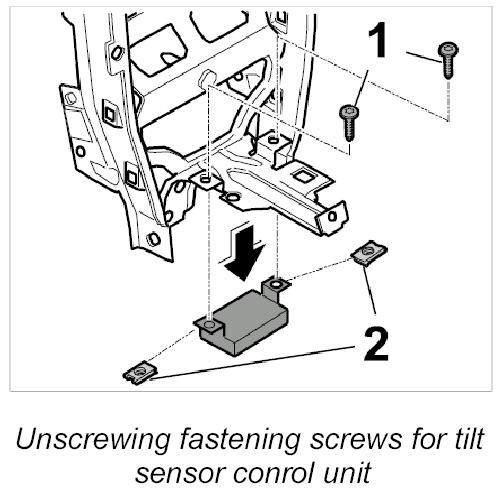 1

2

Unscrewing fastening screws for tilt sensor conrol unit