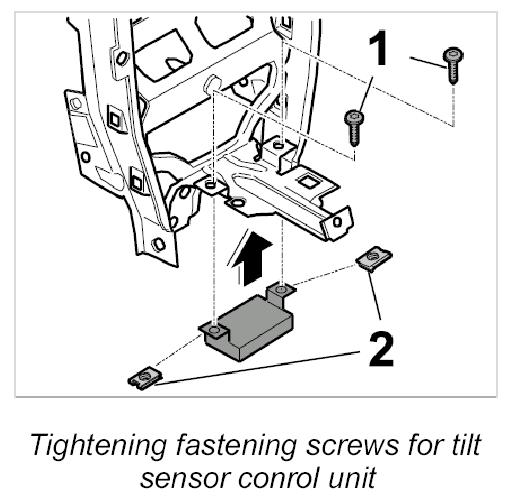 1

2

Tightening fastening screws for tilt sensor conrol unit