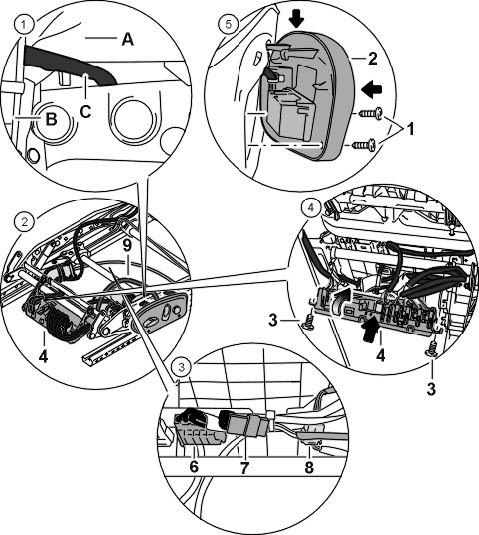 1
A
B
C
5
2
1
2
9
4
4
3
4
3
3
6
7
8