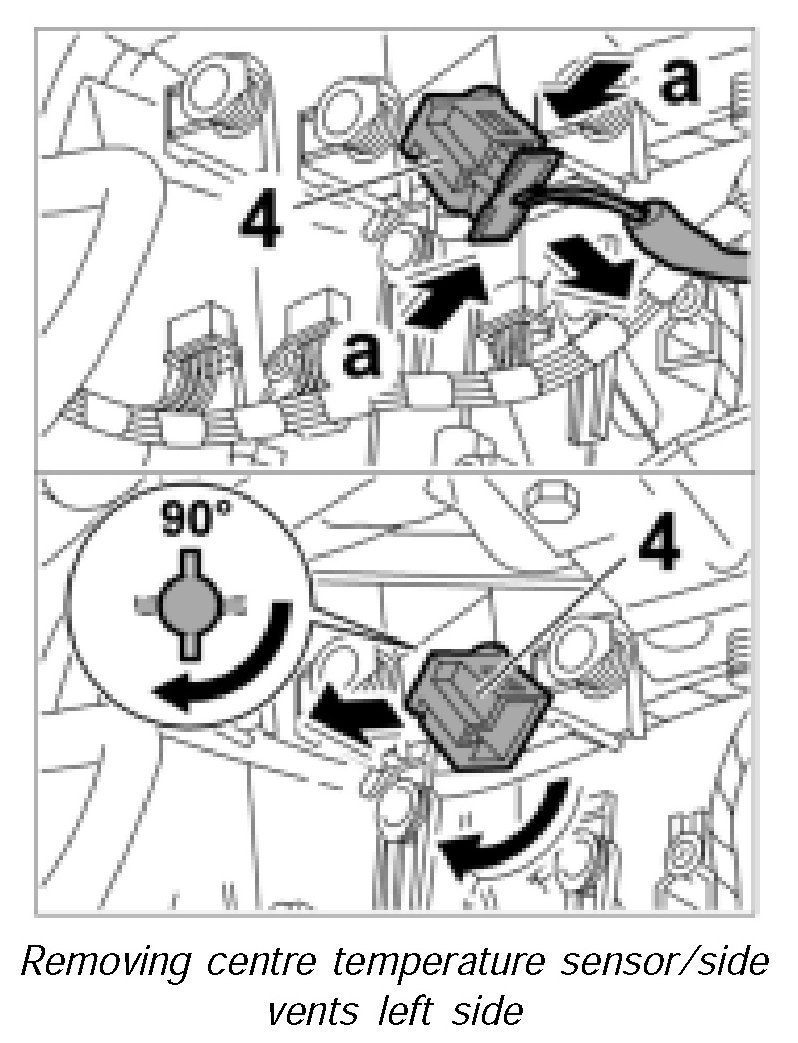 a

4

a

90°

4

Removing centre temperature sensor/side vents left side