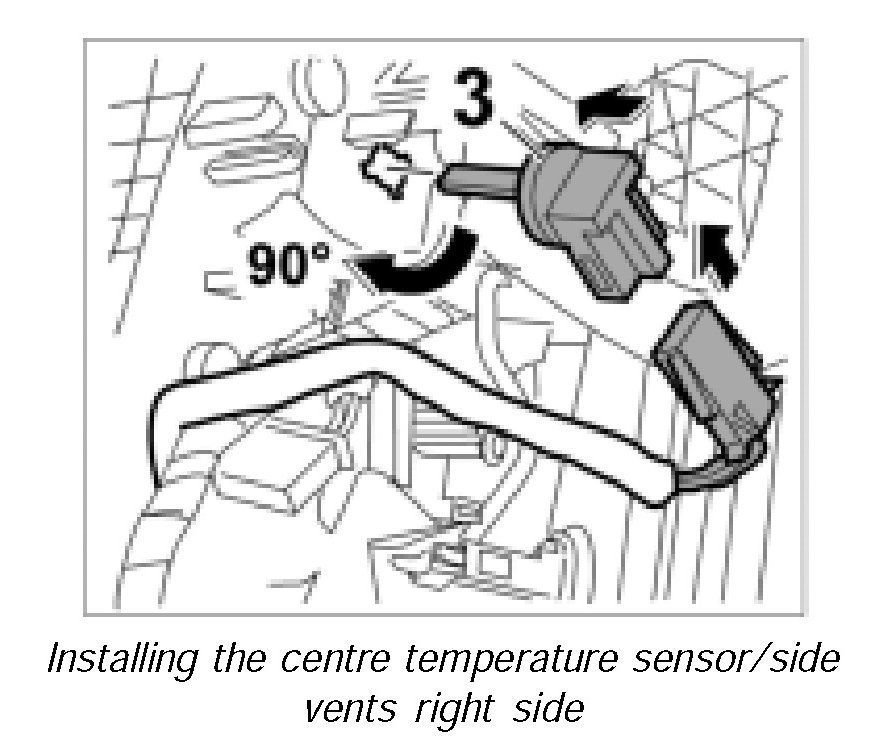 3

90°

Installing the centre temperature sensor/side vents right side