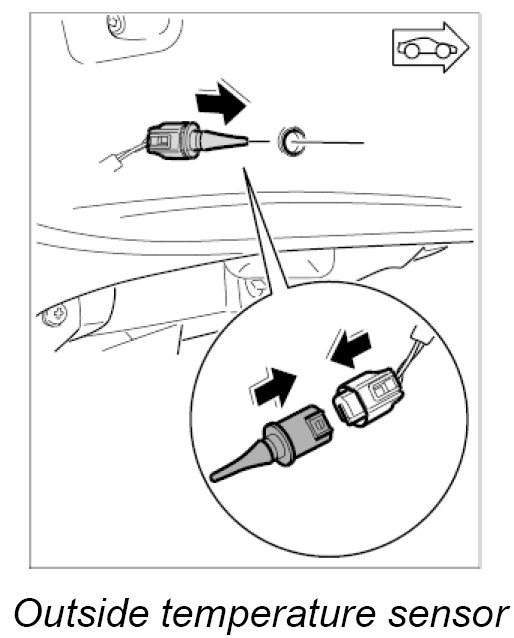 Outside temperature sensor