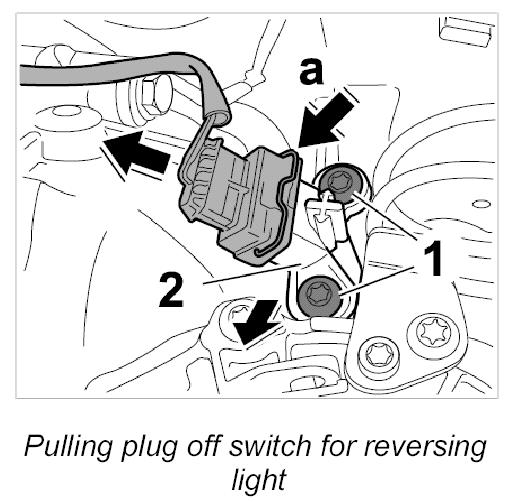 a

1

2

Pulling plug off switch for reversing light