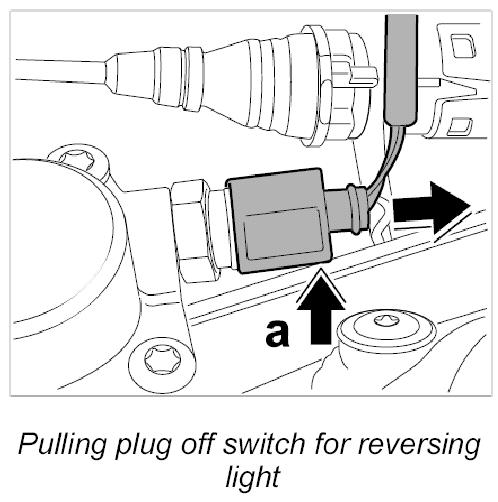 a

Pulling plug off switch for reversing light