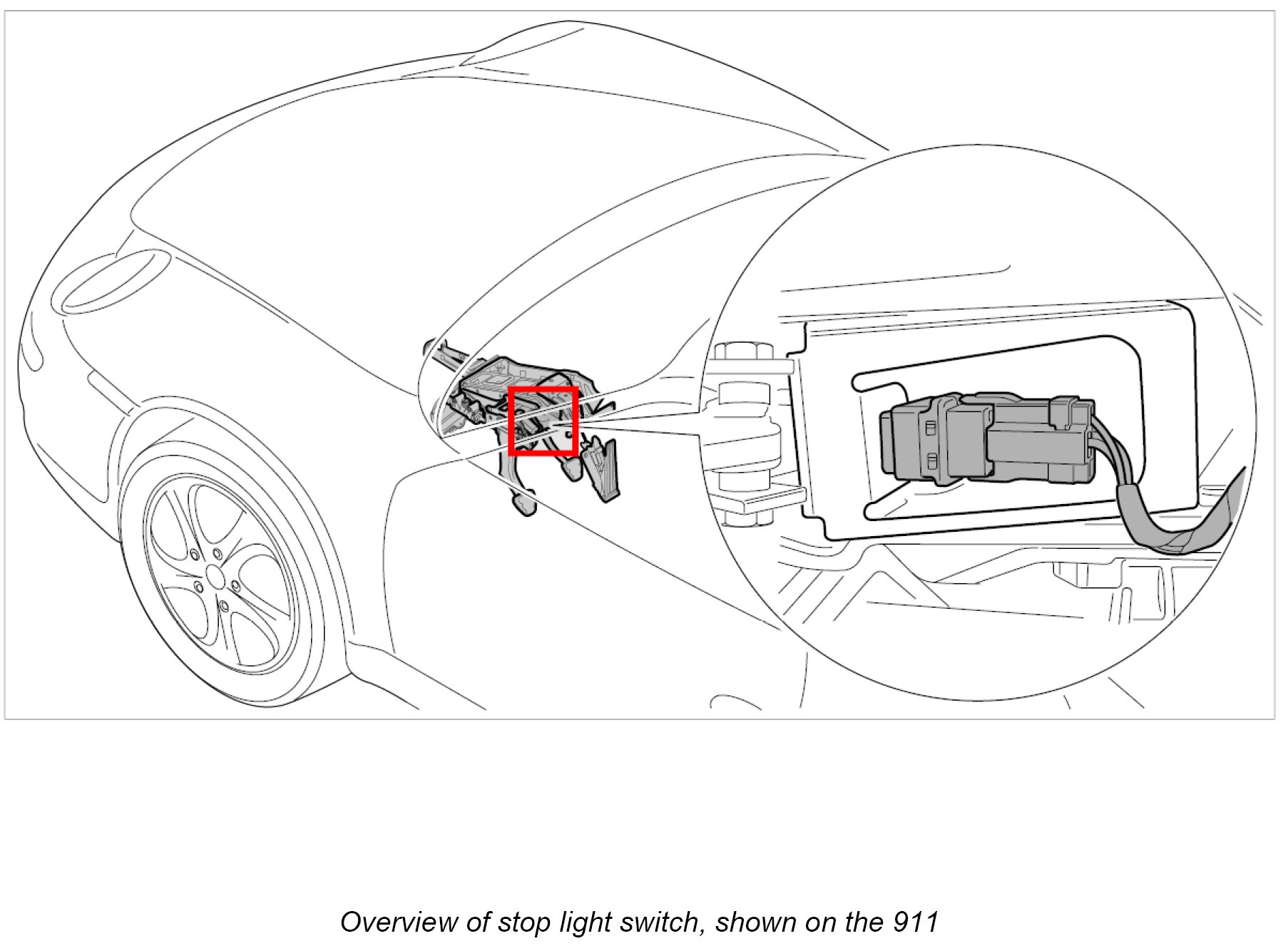 Overview of stop light switch, shown on the 911