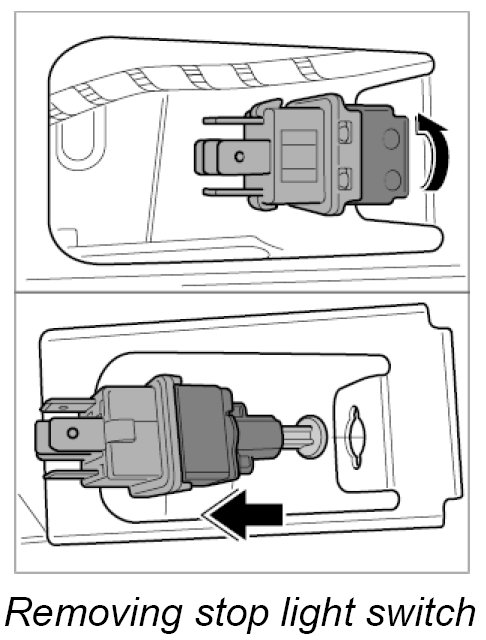 Removing stop light switch