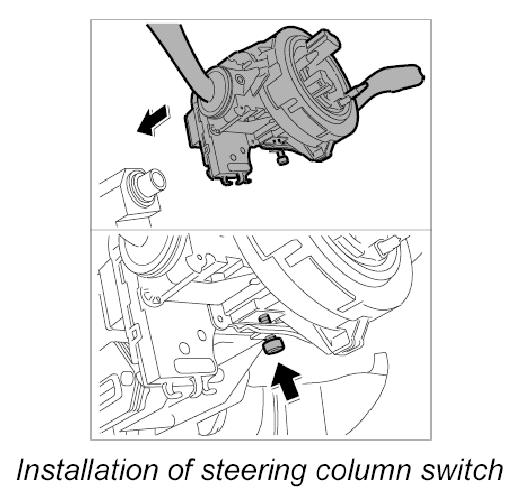 Installation of steering column switch