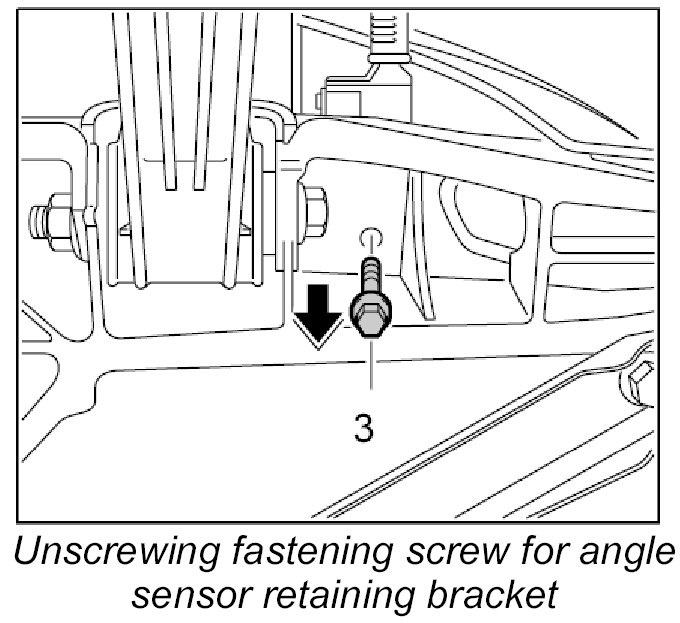 3

Unscrewing fastening screw for angle sensor retaining bracket