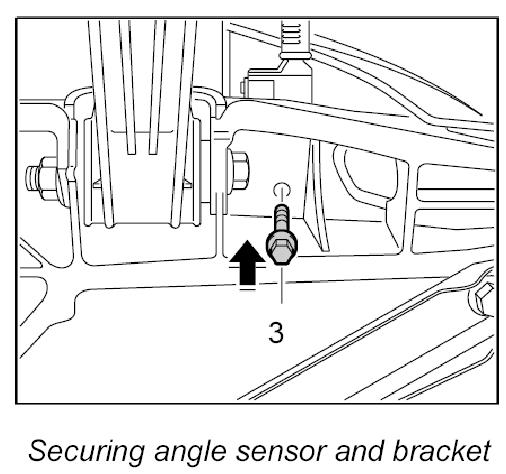 3

Securing angle sensor and bracket