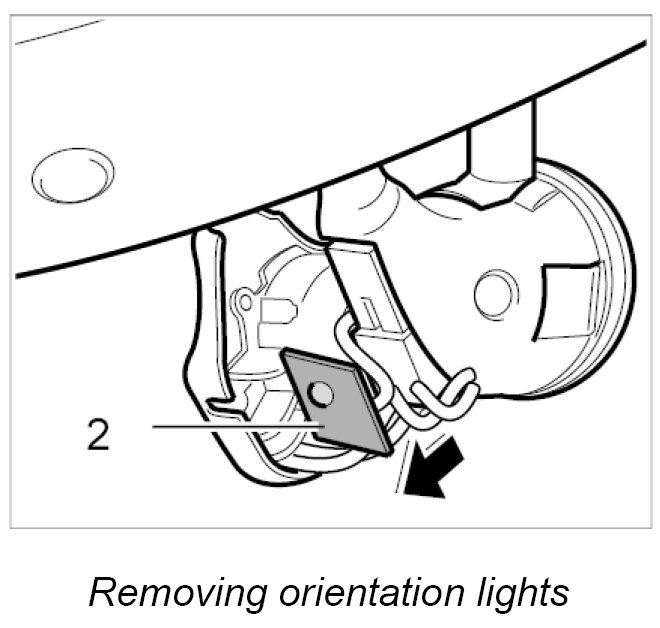 2

Removing orientation lights