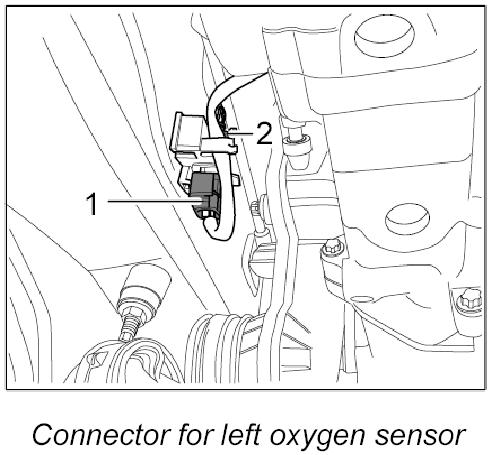 2

1

Connector for left oxygen sensor