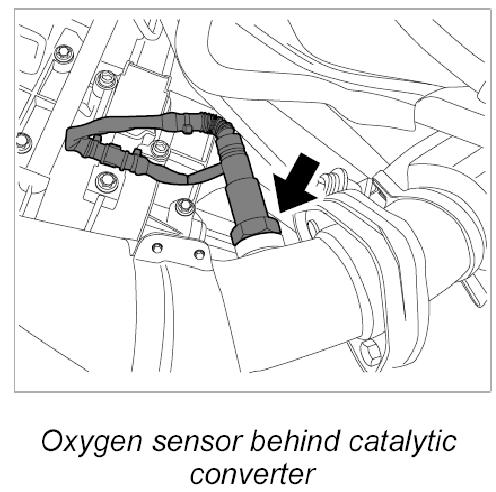 Oxygen sensor behind catalytic converter