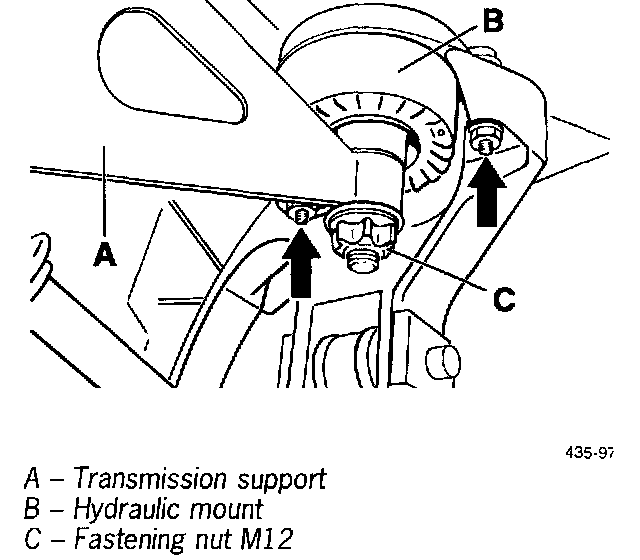 B

A

C

435-97

A – Transmission support
B – Hydraulic mount
C – Fastening nut M12