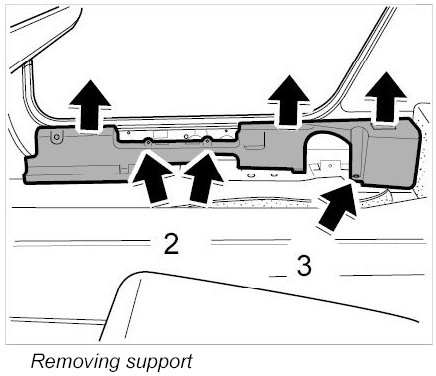 2
3
Removing support