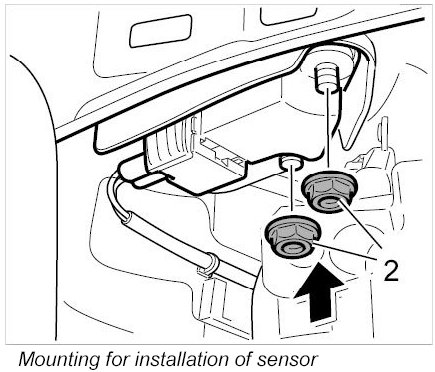 2

Mounting for installation of sensor