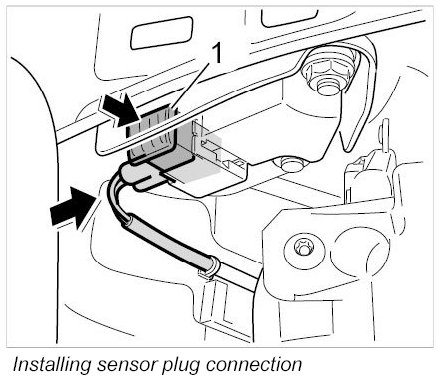 1

Installing sensor plug connection