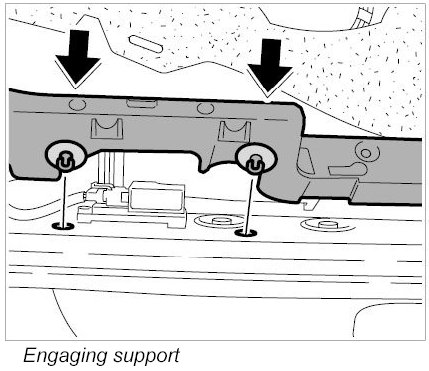 Engaging support