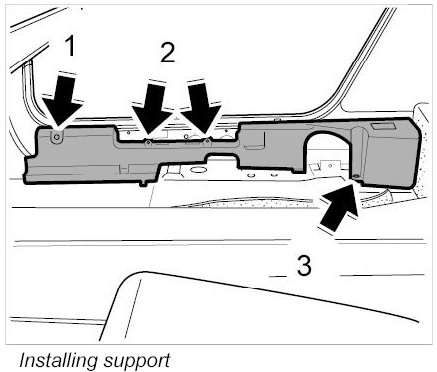 1

2

3

Installing support